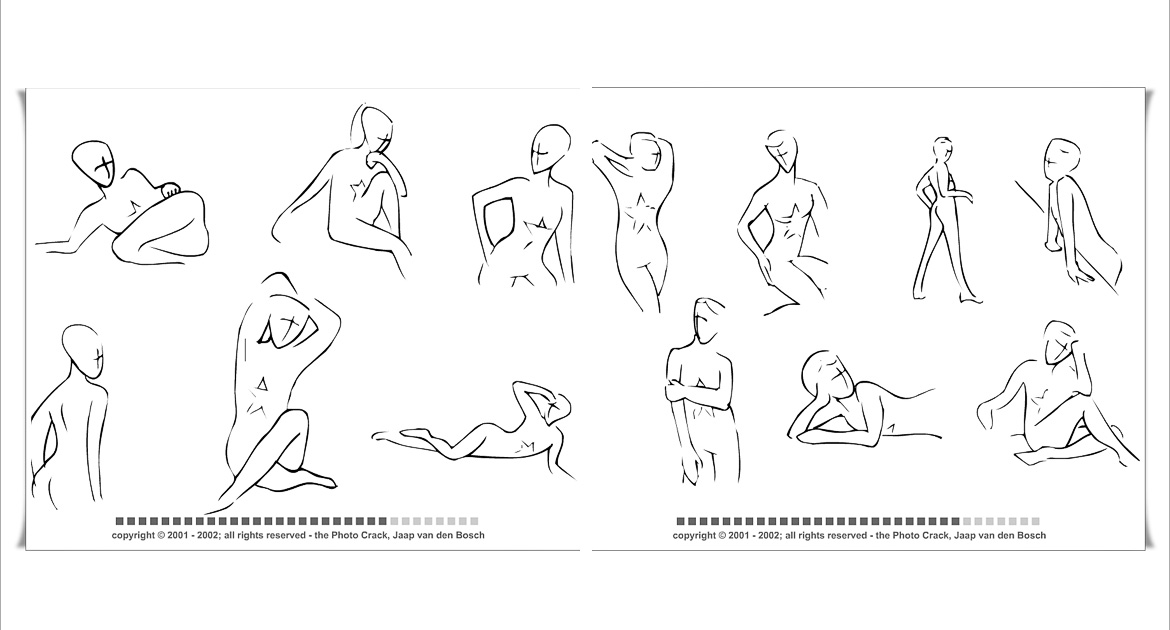 copyright © 2001 - 2002; all rights reserved - the Photo Crack, Jaap van den Bosch

copyright © 2001 - 2002; all rights reserved - the Photo Crack, Jaap van den Bosch